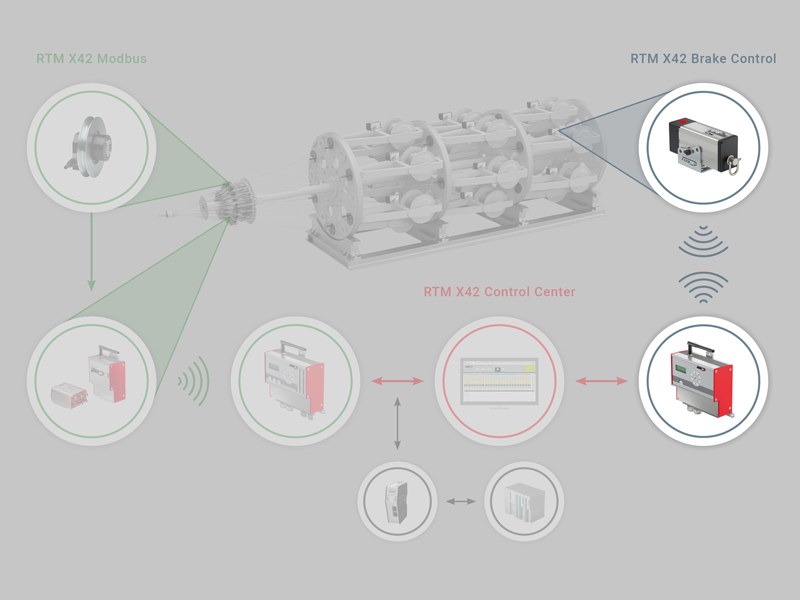 RTM X42 Modbus

RTM X42 Brake Control

RTM X42 Control Center